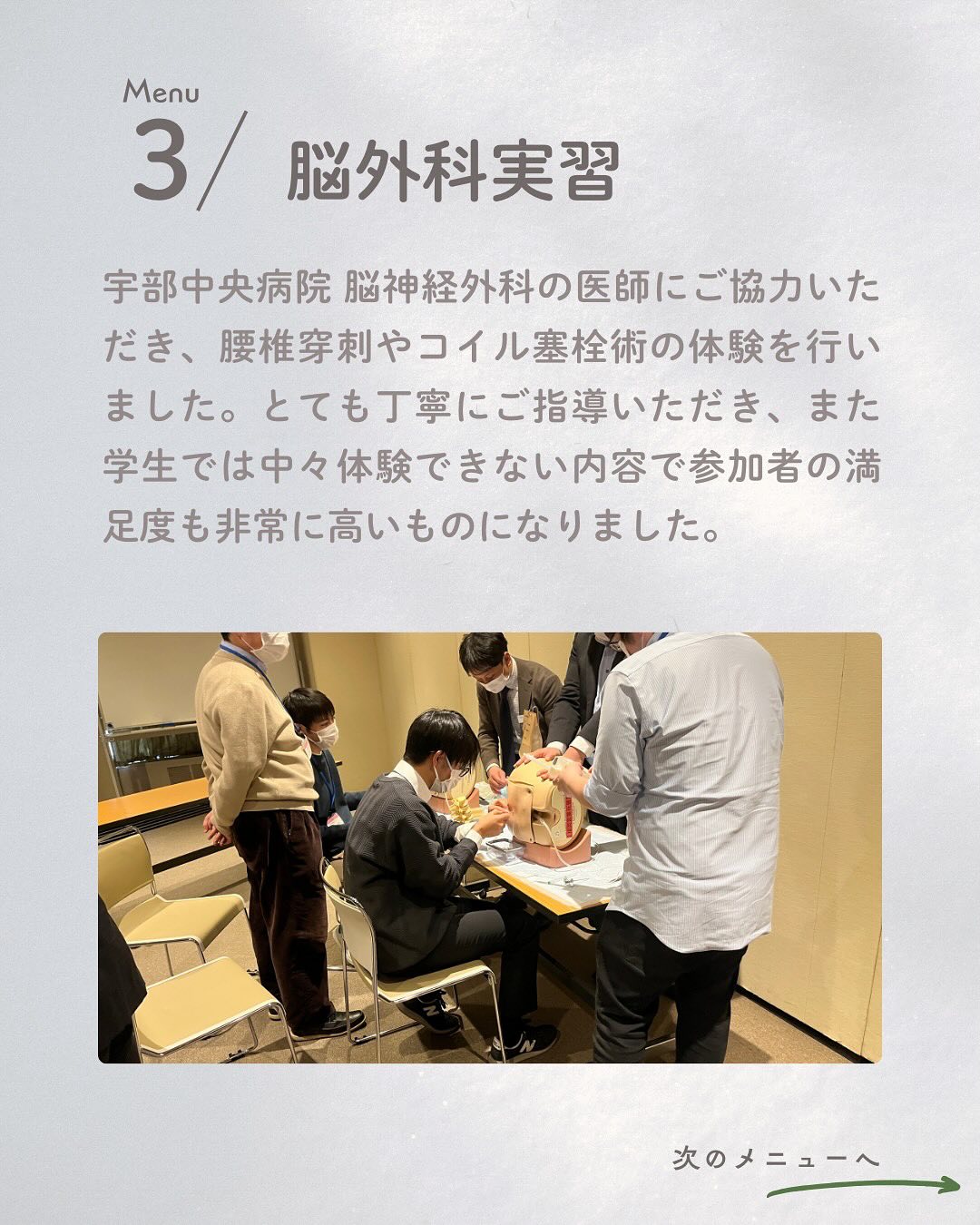 Menu
3/ 脳外科実習

宇部中央病院 脳神経外科の医師にご協力いただき、腰椎穿刺やコイル塞栓術の体験を行いました。とても丁寧にご指導いただき、また学生では中々体験できない内容で参加者の満足度も非常に高いものになりました。

次のメニューへ